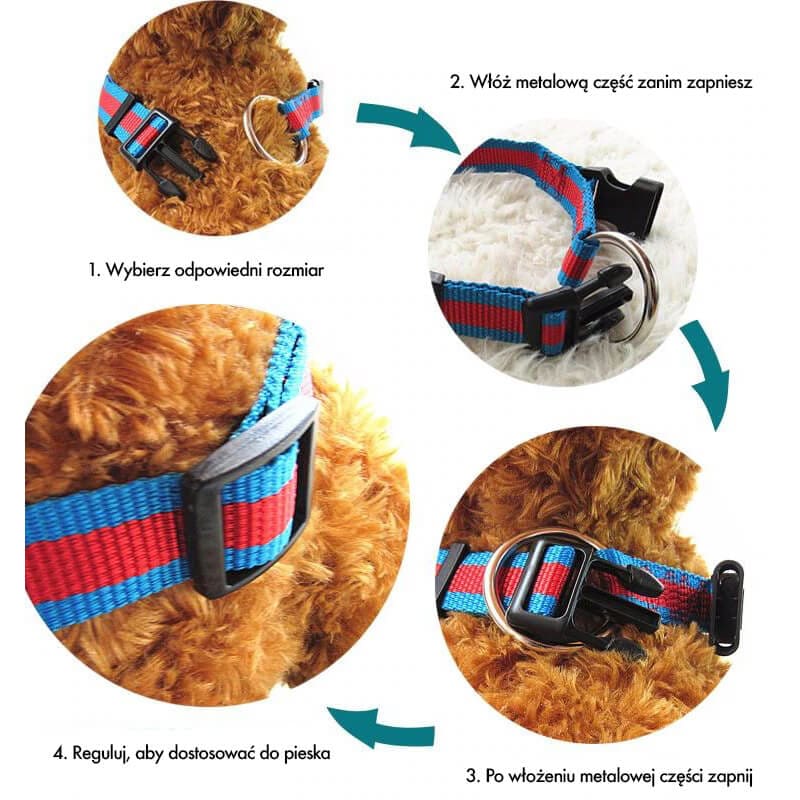 1. Wybierz odpowiedni rozmiar

2. Włóż metalową część zanim zapniesz

3. Po włożeniu metalowej części zapnij

4. Reguluj, aby dostosować do pieska